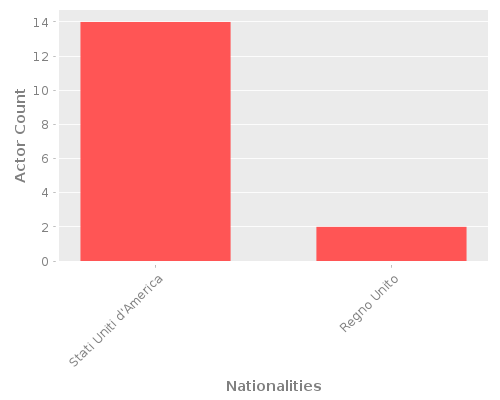 Actor Count
14
12
10
8
6
4
2
0
Stati Uniti d'America
Regno Unito
Nationalities